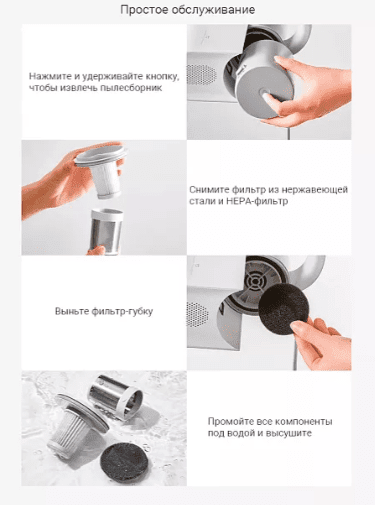 Простое обслуживание

Нажмите и удерживайте кнопку, чтобы извлечь пылесборник

Снимите фильтр из нержавеющей стали и HEPA-фильтр

Выньте фильтр-губку

Промойте все компоненты под водой и высушите